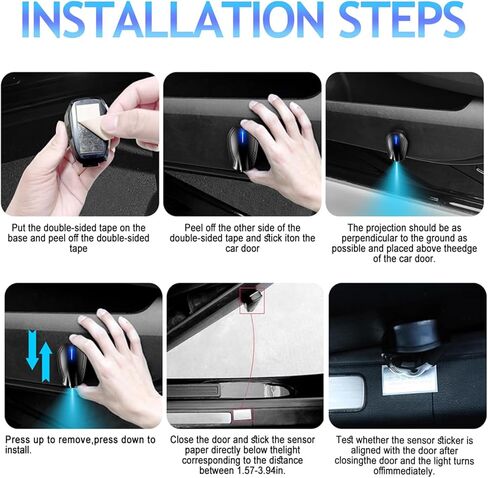 INSTALLATION STEPS

Put the double-sided tape on the base and peel off the double-sided tape

Peel off the other side of the double-sided tape and stick iton the car door

The projection should be as perpendicular to the ground as possible and placed above theedge of the car door.

Press up to remove,press down to install.

Close the door and stick the sensor paper directly below thelight corresponding to the distance between 1.57-3.94in.

Test whether the sensor sticker is aligned with the door after closingthe door and the light turns offimmediately.