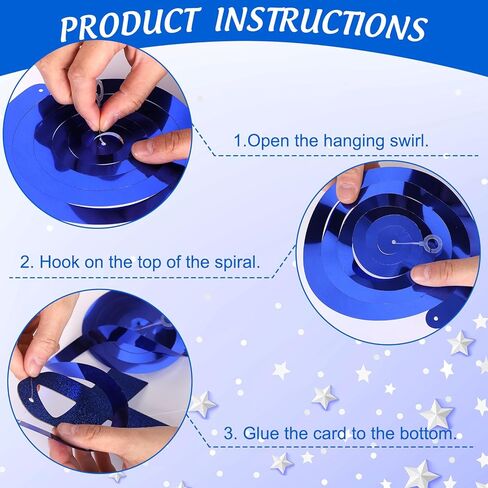 PRODUCT INSTRUCTIONS

1.Open the hanging swirl.

2. Hook on the top of the spiral.

3. Glue the card to the bottom.