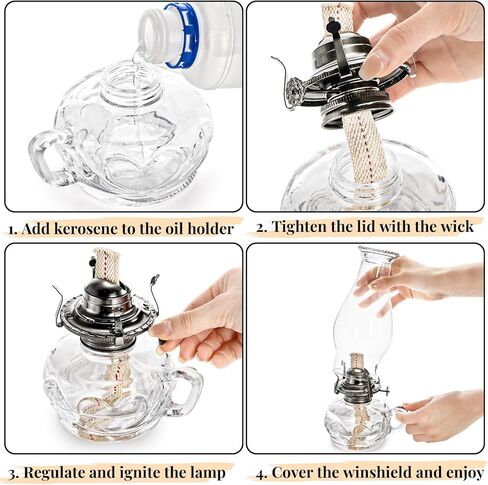 1. Add kerosene to the oil holder

2. Tighten the lid with the wick

3. Regulate and ignite the lamp

4. Cover the winshield and enjoy