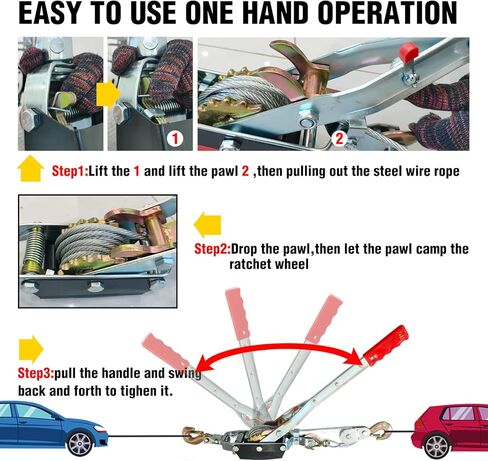 EASY TO USE ONE HAND OPERATION

1

2

Step1:Lift the 1 and lift the pawl 2 ,then pulling out the steel wire rope

Step2:Drop the pawl,then let the pawl camp the ratchet wheel

Step3:pull the handle and swing back and forth to tighen it.