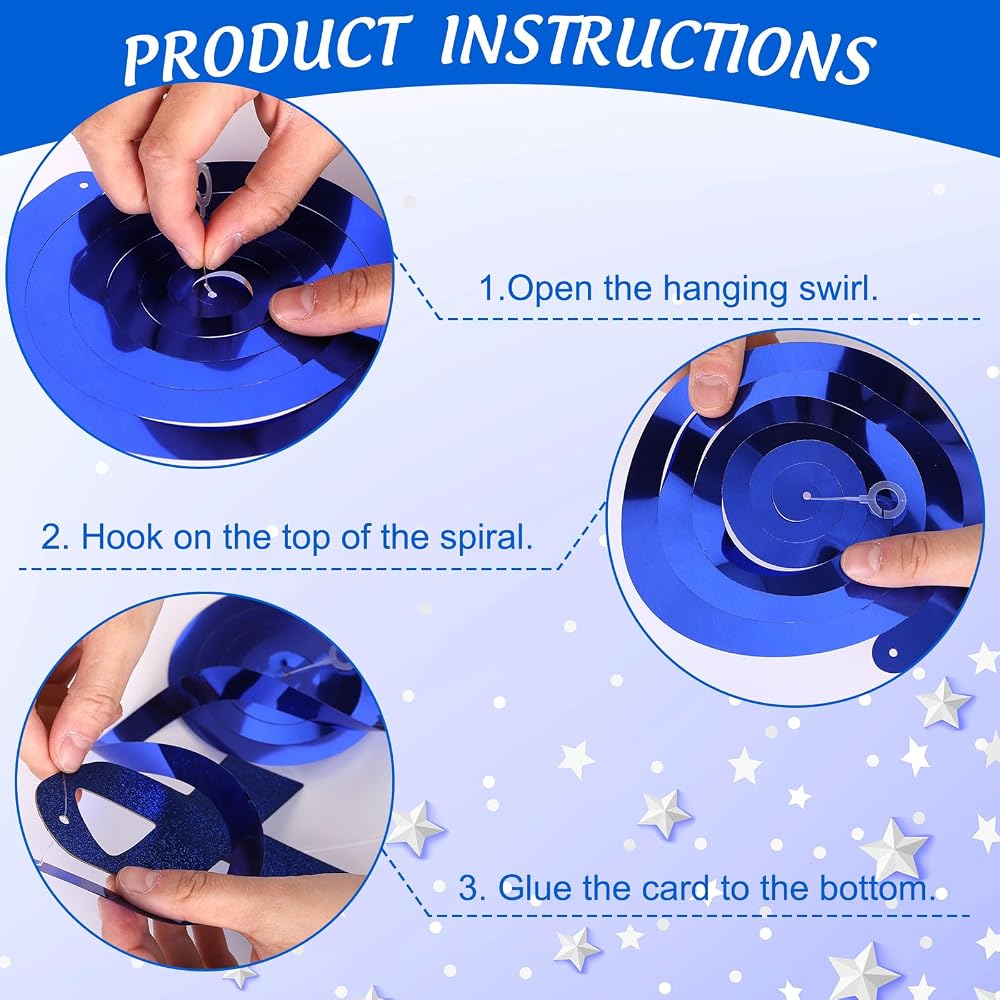 PRODUCT INSTRUCTIONS

1.Open the hanging swirl.

2. Hook on the top of the spiral.

3. Glue the card to the bottom.