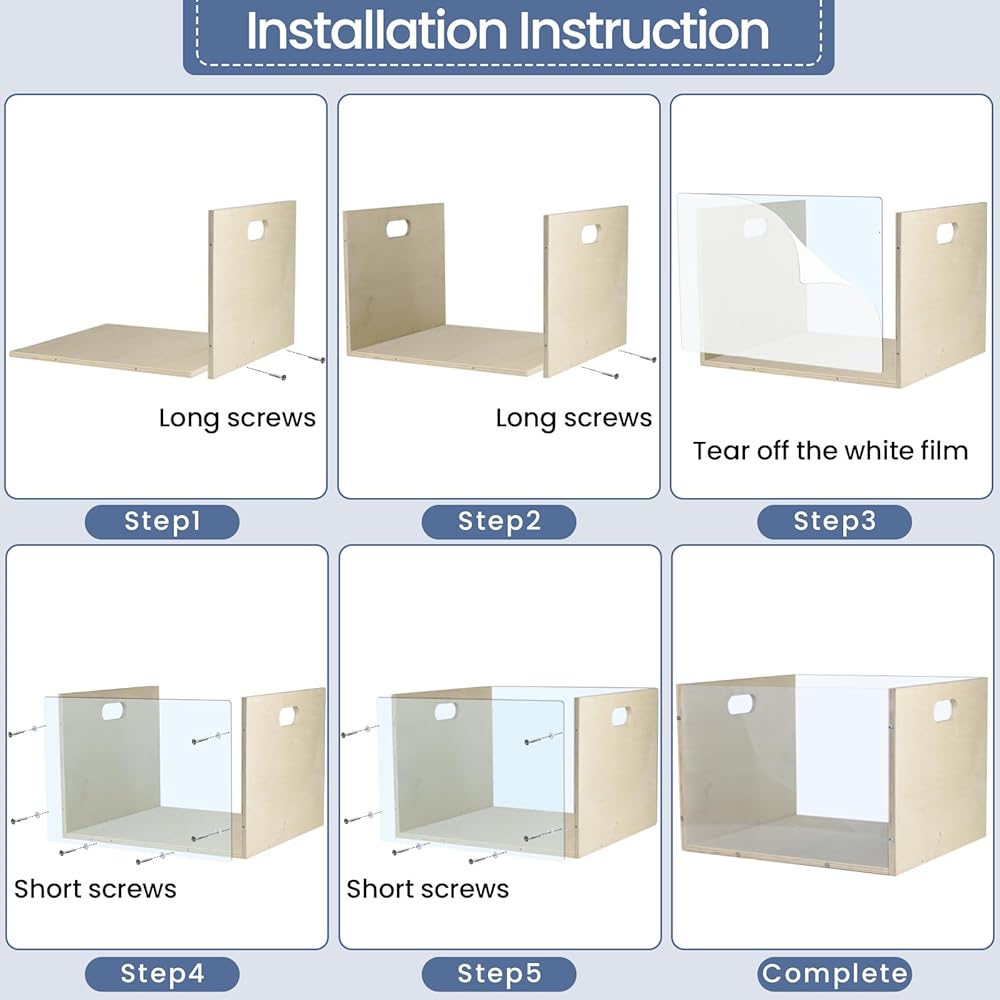 Installation Instruction

Long screws

Step1

Long screws

Step2

Tear off the white film

Step3

Short screws

Step4

Short screws

Step5

Complete