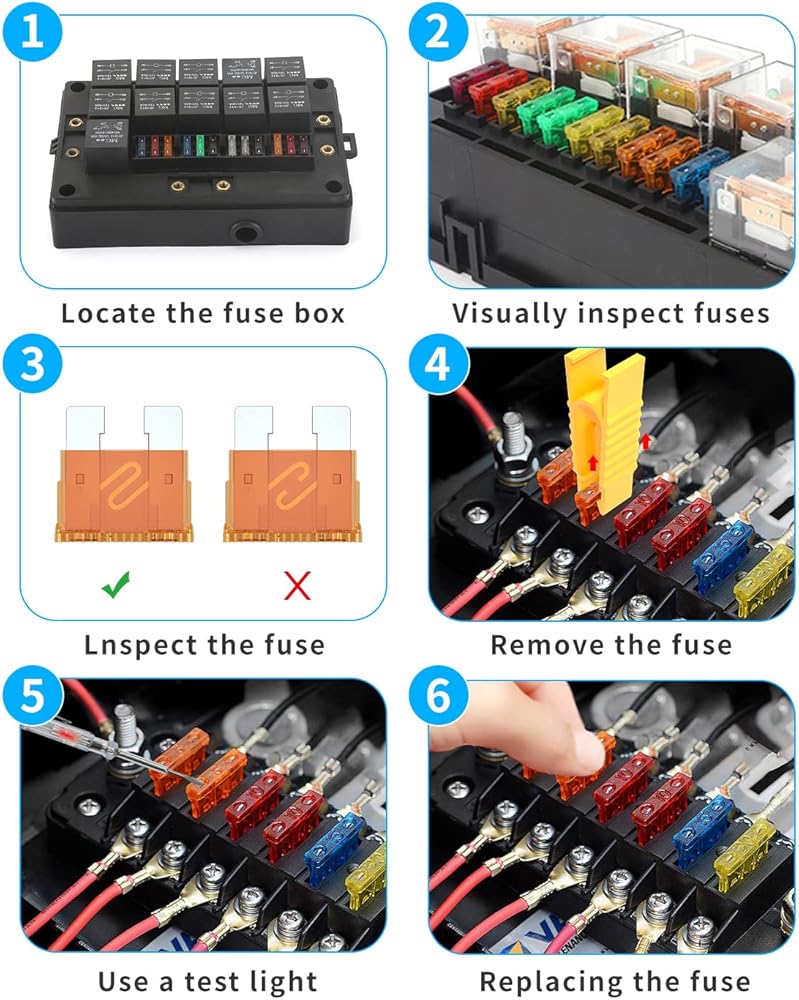 1

Locate the fuse box

2

Visually inspect fuses

3

Lnspect the fuse

4

Remove the fuse

5

Use a test light

6

Replacing the fuse