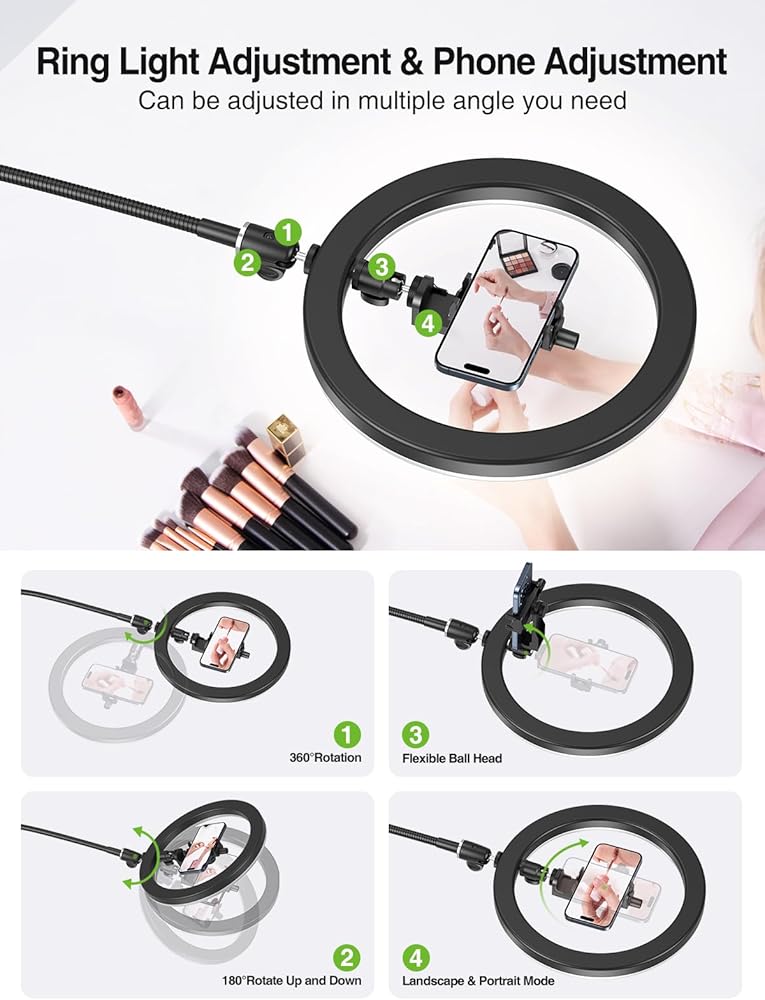 Ring Light Adjustment & Phone Adjustment
Can be adjusted in multiple angle you need

1
2
3
4

1
360°Rotation

3
Flexible Ball Head

2
180°Rotate Up and Down

4
Landscape & Portrait Mode