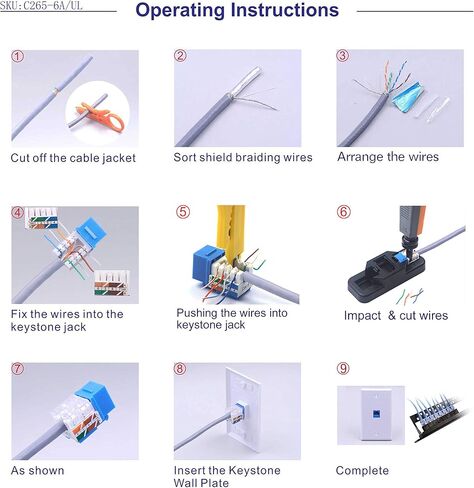 SKU:C265-6A/UL

Operating Instructions

①
Cut off the cable jacket

②
Sort shield braiding wires

③
Arrange the wires

④
Fix the wires into the keystone jack

⑤
Pushing the wires into keystone jack

⑥
Impact & cut wires

⑦
As shown

⑧
Insert the Keystone Wall Plate

⑨
Complete