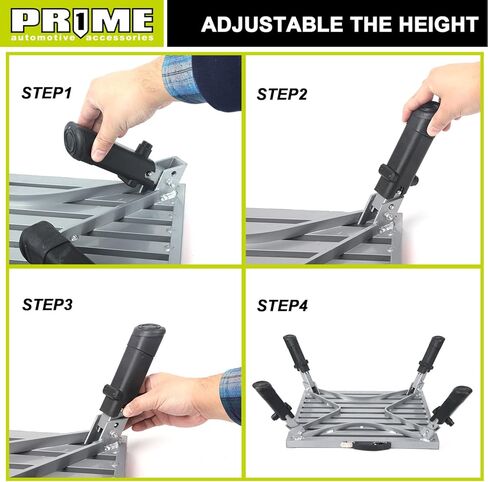 PR1ME
automotive accessories

ADJUSTABLE THE HEIGHT

STEP1

STEP2

STEP3

STEP4