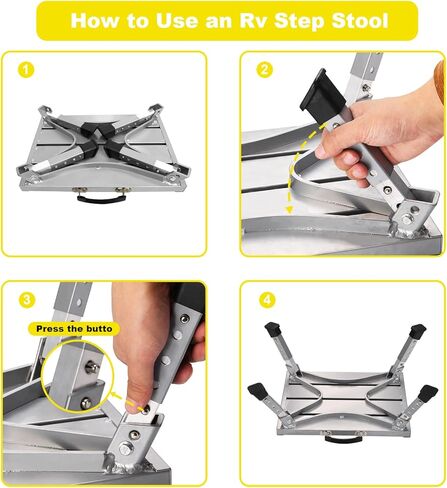 How to Use an Rv Step Stool

1

2

3

Press the butto

4