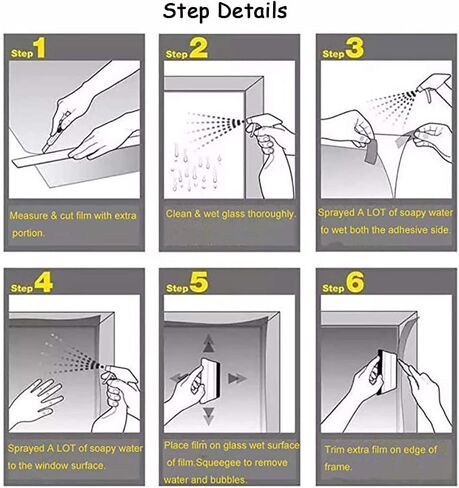 Step Details

Step 1

Measure & cut film with extra portion.

Step 2

Clean & wet glass thoroughly.

Step 3

Sprayed A LOT of soapy water to wet both the adhesive side.

Step 4

Sprayed A LOT of soapy water to the window surface.

Step 5

Place film on glass wet surface of film.Squeegee to remove water and bubbles.

Step 6

Trim extra film on edge of frame.