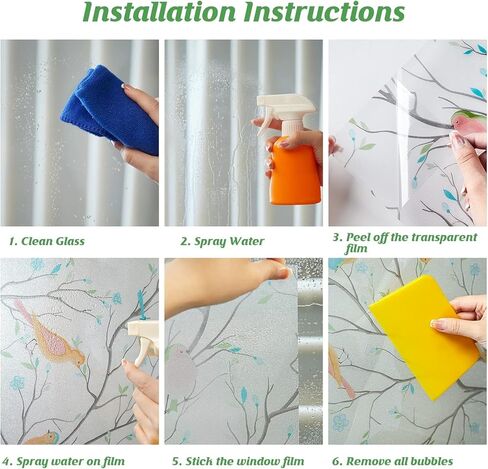 Installation Instructions

1. Clean Glass

2. Spray Water

3. Peel off the transparent film

4. Spray water on film

5. Stick the window film

6. Remove all bubbles