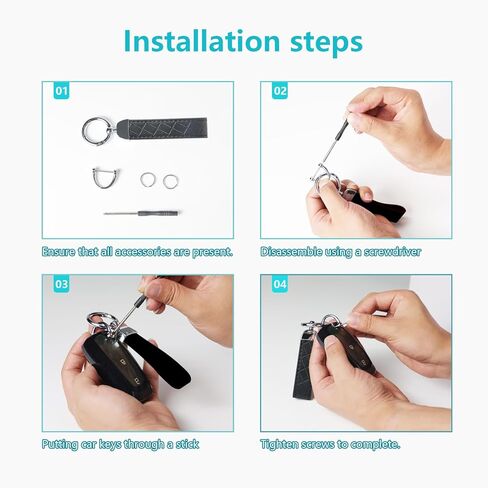 Installation steps

01

Ensure that all accessories are present.

02

Disassemble using a screwdriver

03

Putting car keys through a stick

04

Tighten screws to complete.