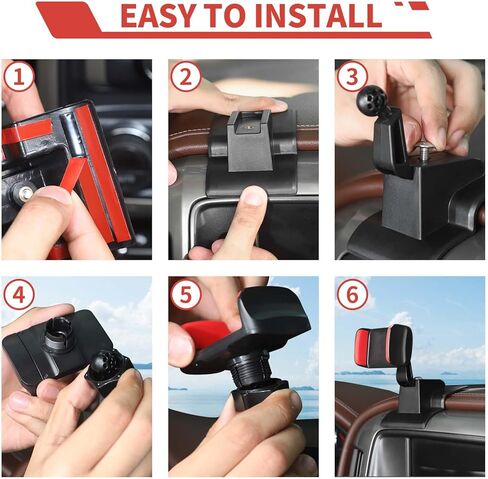 EASY TO INSTALL

1

2

3

4

5

6