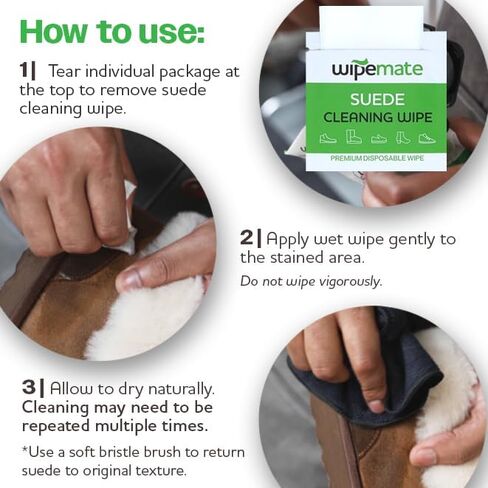 How to use:

1| Tear individual package at the top to remove suede cleaning wipe.

wipemate

SUEDE
CLEANING WIPE

PREMIUM DISPOSABLE WIPE

2| Apply wet wipe gently to the stained area.

Do not wipe vigorously.

3| Allow to dry naturally. Cleaning may need to be repeated multiple times.

*Use a soft bristle brush to return suede to original texture.