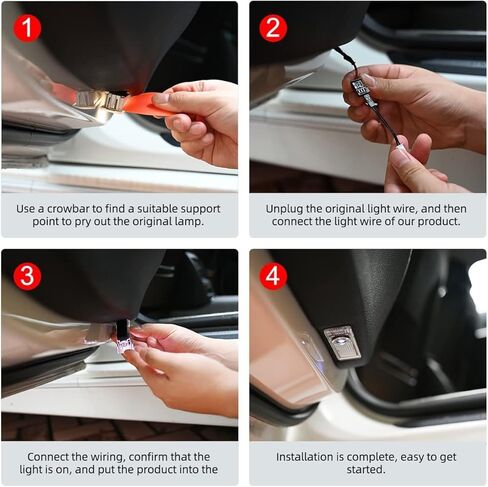 1

Use a crowbar to find a suitable support point to pry out the original lamp.

2

Unplug the original light wire, and then connect the light wire of our product.

3

Connect the wiring, confirm that the light is on, and put the product into the

4

Installation is complete, easy to get started.