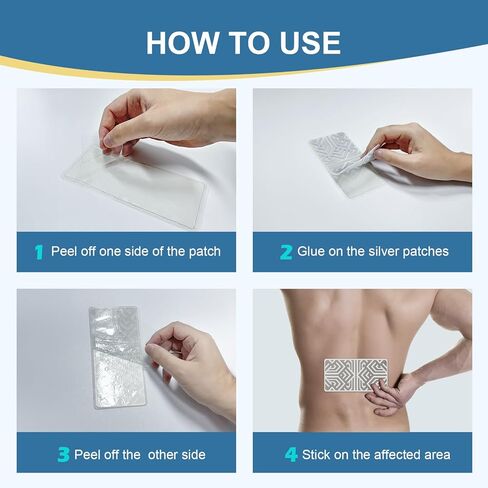 HOW TO USE

1 Peel off one side of the patch

2 Glue on the silver patches

3 Peel off the  other side

4 Stick on the affected area