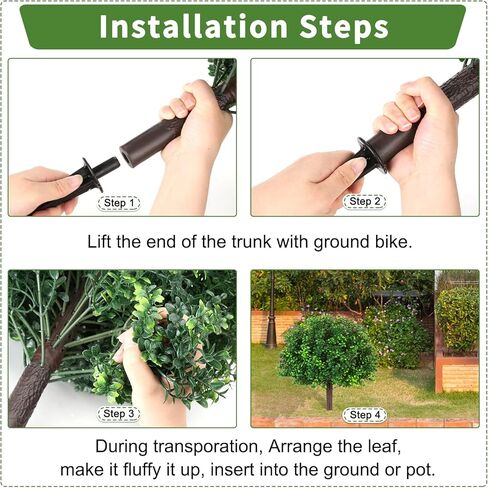 Installation Steps

Step 1

Step 2

Lift the end of the trunk with ground bike.

Step 3

Step 4

During transporation, Arrange the leaf, make it fluffy it up, insert into the ground or pot.