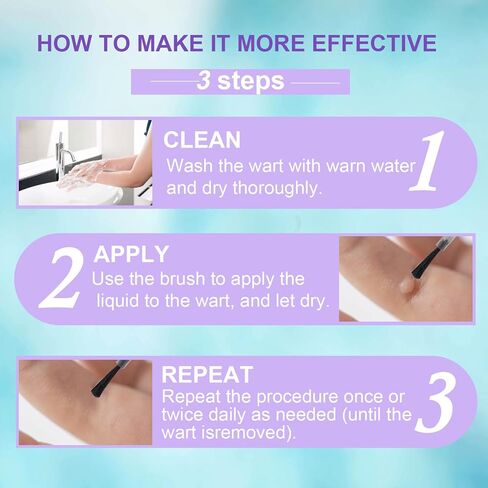 HOW TO MAKE IT MORE EFFECTIVE

3 steps

CLEAN
Wash the wart with warn water and dry thoroughly.
1

2
APPLY
Use the brush to apply the liquid to the wart, and let dry.

REPEAT
Repeat the procedure once or twice daily as needed (until the wart isremoved).
3