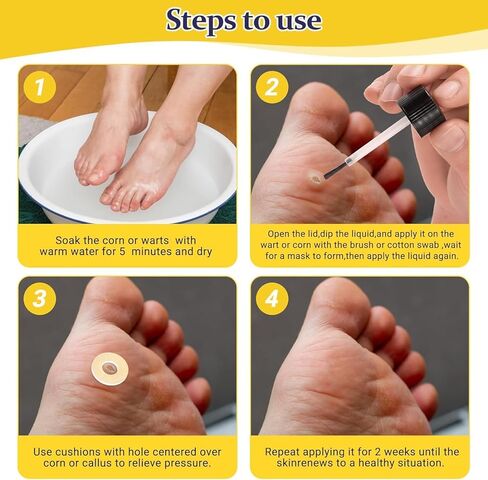 Steps to use

1

Soak the corn or warts with warm water for 5 minutes and dry

2

Open the lid,dip the liquid,and apply it on the wart or corn with the brush or cotton swab ,wait for a mask to form,then apply the liquid again.

3

Use cushions with hole centered over corn or callus to relieve pressure.

4

Repeat applying it for 2 weeks until the skinrenews to a healthy situation.