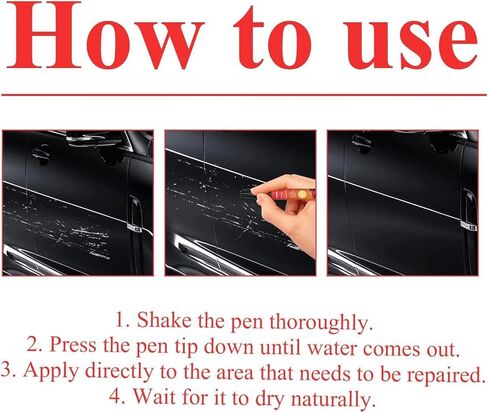 How to use

1. Shake the pen thoroughly.
2. Press the pen tip down until water comes out.
3. Apply directly to the area that needs to be repaired.
4. Wait for it to dry naturally.