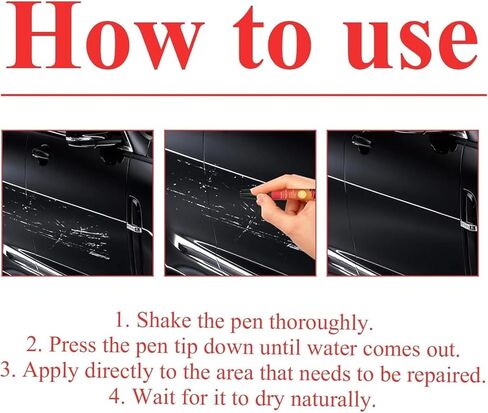 How to use

1. Shake the pen thoroughly.
2. Press the pen tip down until water comes out.
3. Apply directly to the area that needs to be repaired.
4. Wait for it to dry naturally.