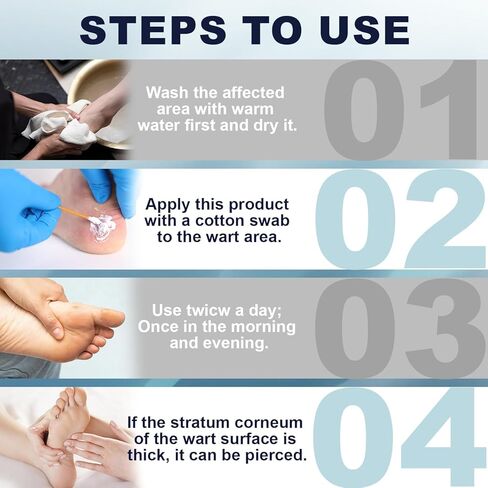 STEPS TO USE

Wash the affected area with warm water first and dry it.

01

Apply this product with a cotton swab to the wart area.

02

Use twicw a day; Once in the morning and evening.

03

If the stratum corneum of the wart surface is thick, it can be pierced.

04