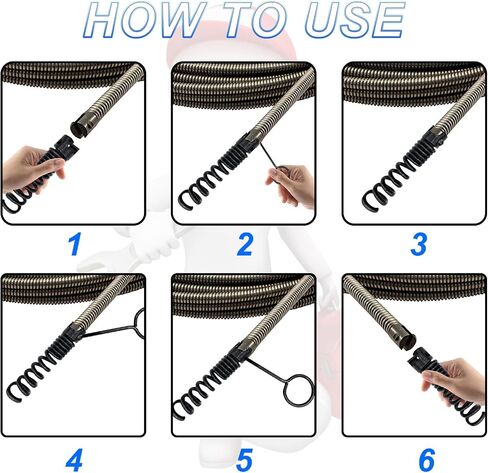 HOW TO USE

1

2

3

4

5

6