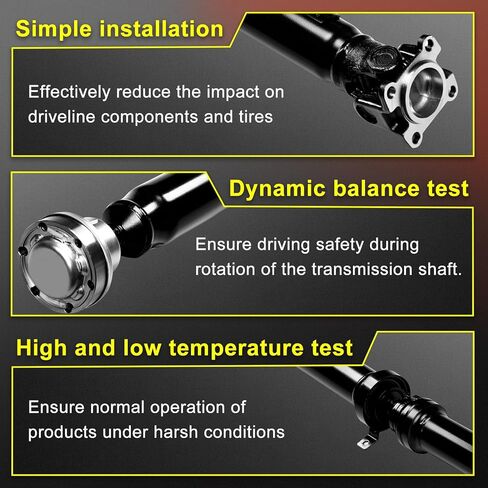 Simple installation

Effectively reduce the impact on driveline components and tires

Dynamic balance test

Ensure driving safety during rotation of the transmission shaft.

High and low temperature test

Ensure normal operation of products under harsh conditions