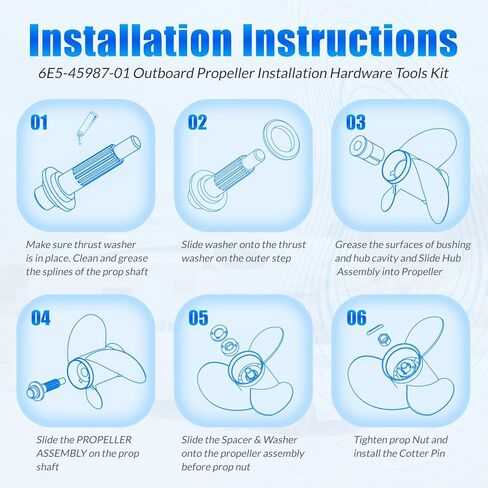 Installation Instructions

6E5-45987-01 Outboard Propeller Installation Hardware Tools Kit

01

Make sure thrust washer is in place. Clean and grease the splines of the prop shaft

02

Slide washer onto the thrust washer on the outer step

03

Grease the surfaces of bushing and hub cavity and Slide Hub Assembly into Propeller

04

Slide the PROPELLER ASSEMBLY on the prop shaft

05

Slide the Spacer & Washer onto the propeller assembly before prop nut

06

Tighten prop Nut and install the Cotter Pin