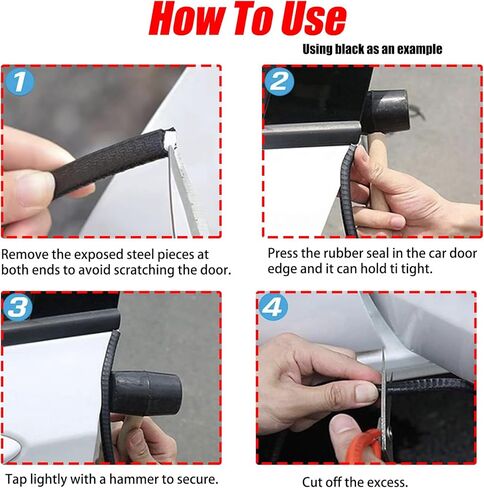 How To Use

Using black as an example

1

Remove the exposed steel pieces at both ends to avoid scratching the door.

2

Press the rubber seal in the car door edge and it can hold ti tight.

3

Tap lightly with a hammer to secure.

4

Cut off the excess.