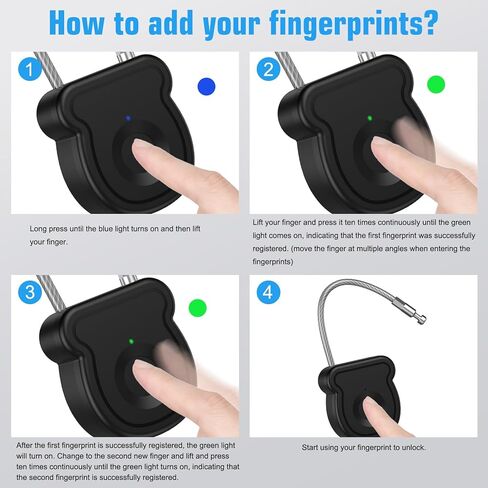 How to add your fingerprints?

1

Long press until the blue light turns on and then lift your finger.

2

Lift your finger and press it ten times continuously until the green light comes on, indicating that the first fingerprint was successfully registered. (move the finger at multiple angles when entering the fingerprints)

3

After the first fingerprint is successfully registered, the green light will turn on. Change to the second new finger and lift and press ten times continuously until the green light turns on, indicating that the second fingerprint is successfully registered.

4

Start using your fingerprint to unlock.