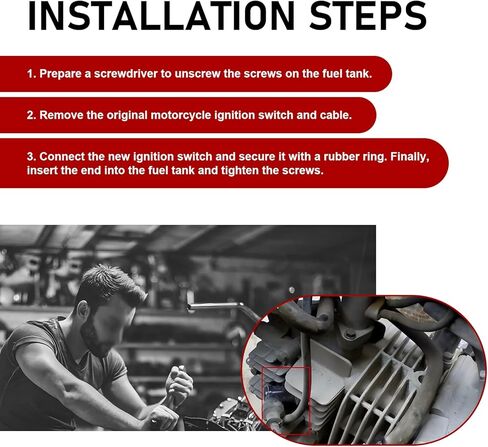 INSTALLATION STEPS

1. Prepare a screwdriver to unscrew the screws on the fuel tank.

2. Remove the original motorcycle ignition switch and cable.

3. Connect the new ignition switch and secure it with a rubber ring. Finally, insert the end into the fuel tank and tighten the screws.