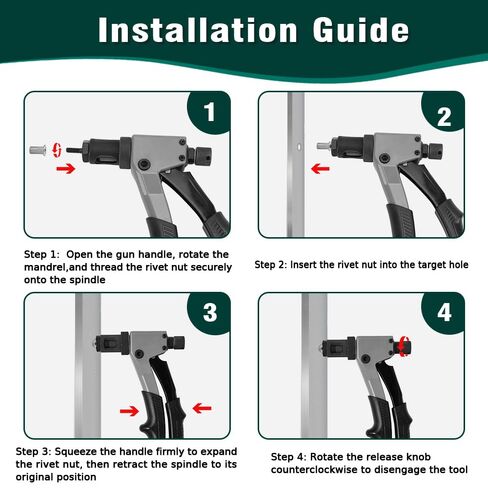 Installation Guide

1

Step 1: Open the gun handle, rotate the mandrel,and thread the rivet nut securely onto the spindle

2

Step 2: Insert the rivet nut into the target hole

3

Step 3: Squeeze the handle firmly to expand the rivet nut, then retract the spindle to its original position

4

Step 4: Rotate the release knob counterclockwise to disengage the tool