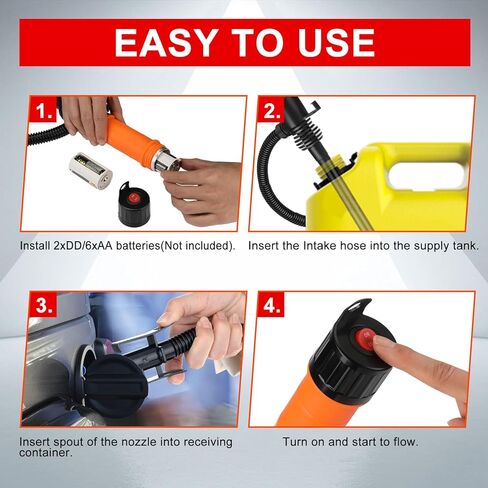 EASY TO USE

1.

Install 2xDD/6xAA batteries(Not included).

2.

Insert the Intake hose into the supply tank.

3.

Insert spout of the nozzle into receiving container.

4.

Turn on and start to flow.