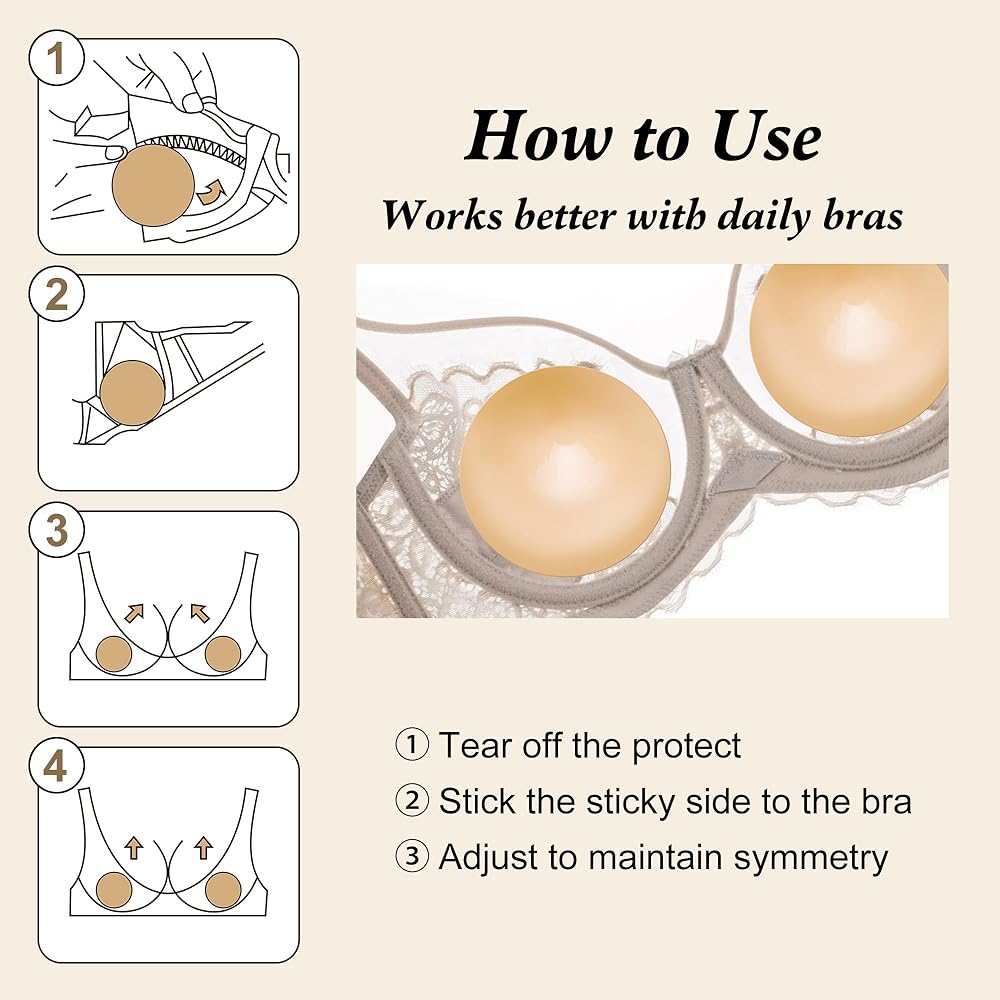 1

2

3

4

How to Use

Works better with daily bras

① Tear off the protect
② Stick the sticky side to the bra
③ Adjust to maintain symmetry