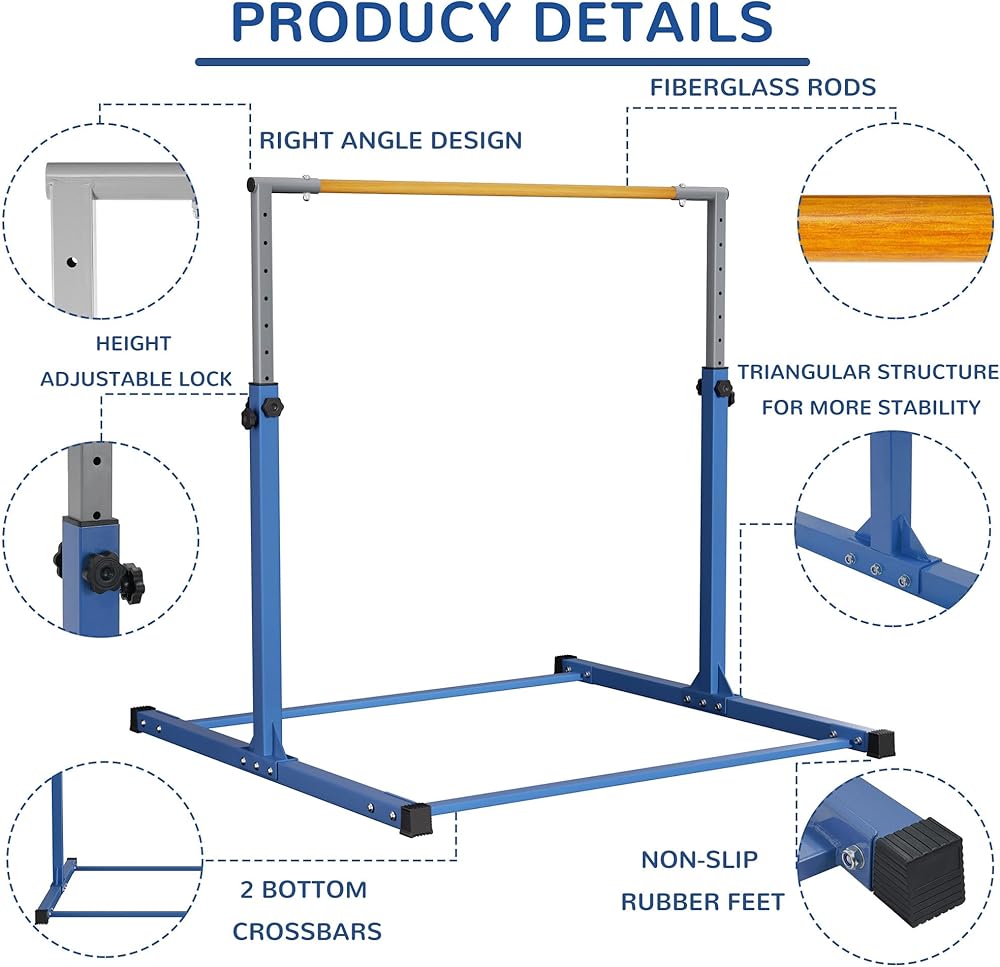 PRODUCY DETAILS

RIGHT ANGLE DESIGN

FIBERGLASS RODS

HEIGHT
ADJUSTABLE LOCK

TRIANGULAR STRUCTURE
FOR MORE STABILITY

2 BOTTOM
CROSSBARS

NON-SLIP
RUBBER FEET