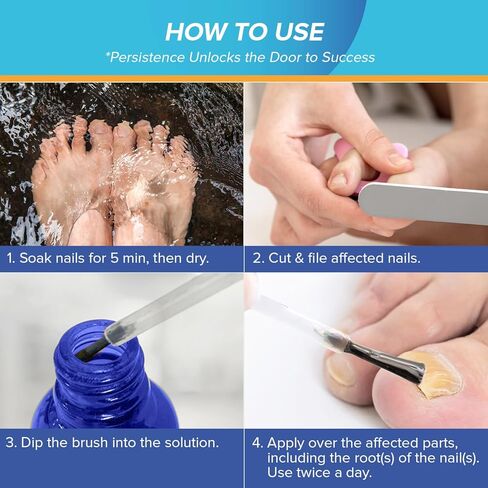 HOW TO USE
*Persistence Unlocks the Door to Success

1. Soak nails for 5 min, then dry.

2. Cut & file affected nails.

3. Dip the brush into the solution.

4. Apply over the affected parts, including the root(s) of the nail(s). Use twice a day.