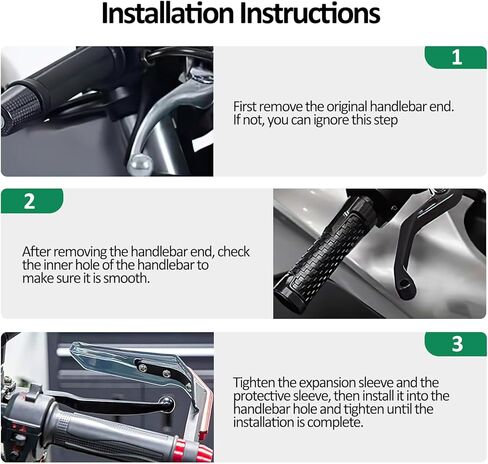 Installation Instructions

1

First remove the original handlebar end. If not, you can ignore this step

2

After removing the handlebar end, check the inner hole of the handlebar to make sure it is smooth.

3

Tighten the expansion sleeve and the protective sleeve, then install it into the handlebar hole and tighten until the installation is complete.