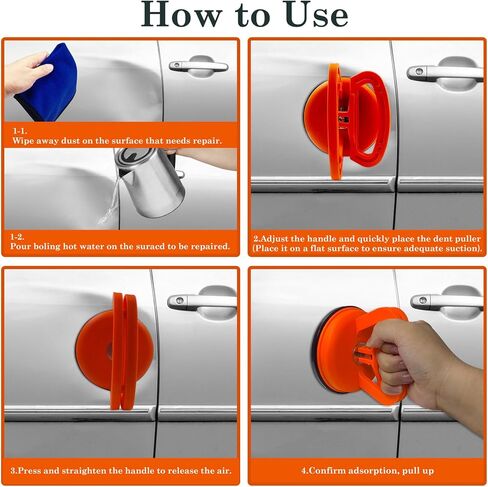 How to Use

1-1.
Wipe away dust on the surface that needs repair.

1-2.
Pour boling hot water on the suraced to be repaired.

2.Adjust the handle and quickly place the dent puller (Place it on a flat surface to ensure adequate suction).

3.Press and straighten the handle to release the air.

4.Confirm adsorption, pull up