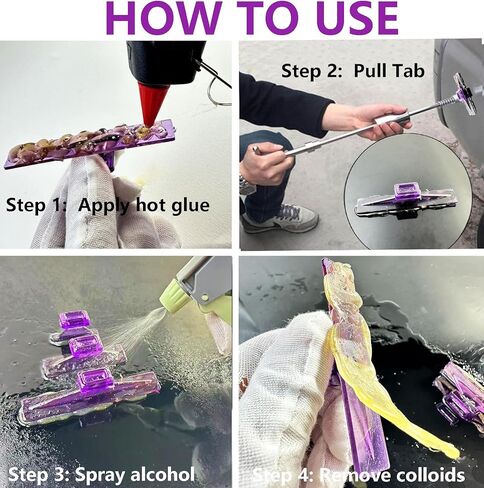 HOW TO USE

Step 1: Apply hot glue

Step 2: Pull Tab

Step 3: Spray alcohol

Step 4: Remove colloids