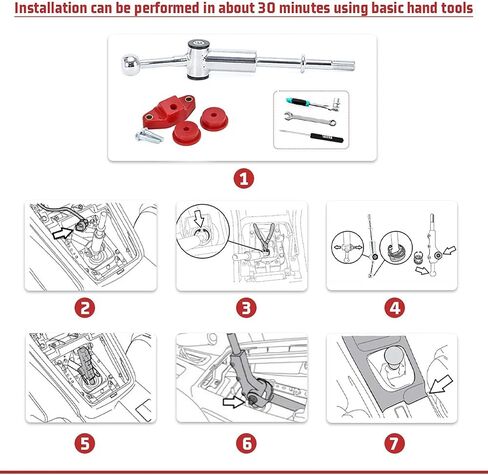 Installation can be performed in about 30 minutes using basic hand tools

1

2

3

4

5

6

7