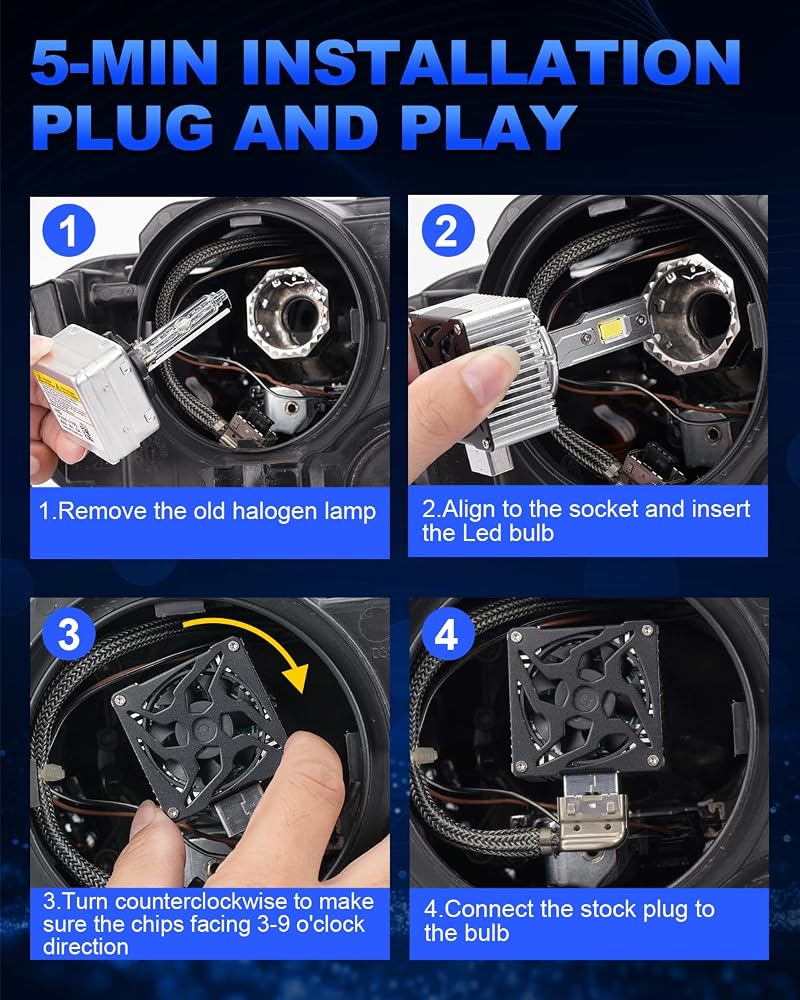 5-MIN INSTALLATION
PLUG AND PLAY

1

1.Remove the old halogen lamp

2

2.Align to the socket and insert the Led bulb

3

3.Turn counterclockwise to make sure the chips facing 3-9 o'clock direction

4

4.Connect the stock plug to the bulb