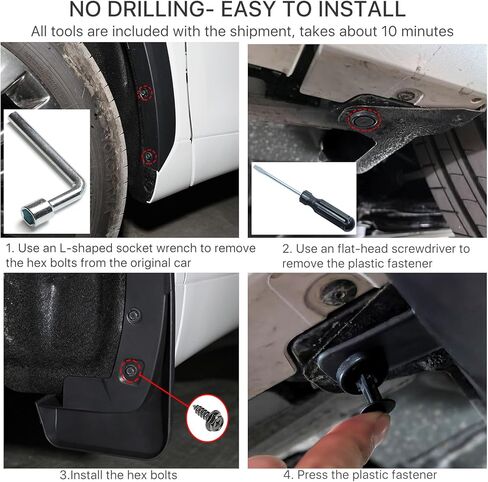 NO DRILLING- EASY TO INSTALL
All tools are included with the shipment, takes about 10 minutes

1. Use an L-shaped socket wrench to remove the hex bolts from the original car

2. Use an flat-head screwdriver to remove the plastic fastener

3.Install the hex bolts

4. Press the plastic fastener