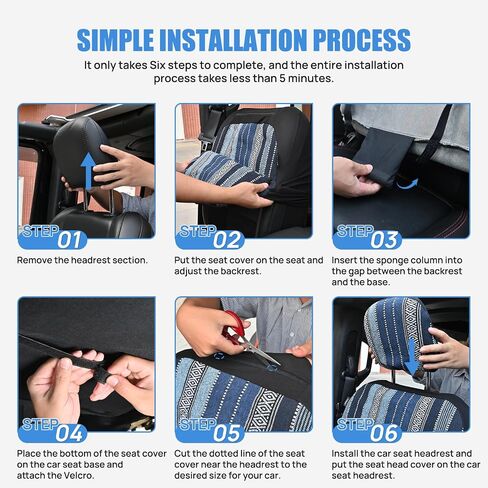 SIMPLE INSTALLATION PROCESS

It only takes Six steps to complete, and the entire installation process takes less than 5 minutes.

STEP 01
Remove the headrest section.

STEP 02
Put the seat cover on the seat and adjust the backrest.

STEP 03
Insert the sponge column into the gap between the backrest and the base.

STEP 04
Place the bottom of the seat cover on the car seat base and attach the Velcro.

STEP 05
Cut the dotted line of the seat cover near the headrest to the desired size for your car.

STEP 06
Install the car seat headrest and put the seat head cover on the car seat headrest.