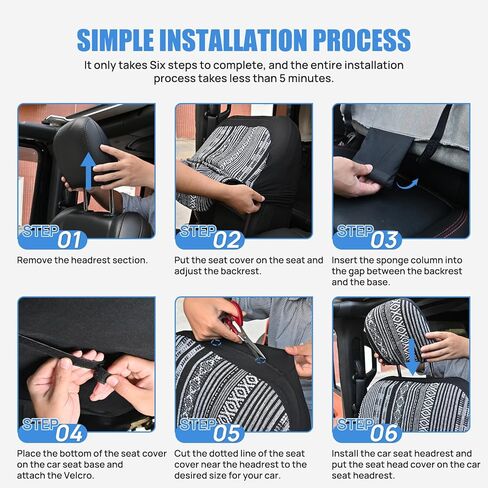 SIMPLE INSTALLATION PROCESS

It only takes Six steps to complete, and the entire installation process takes less than 5 minutes.

STEP 01

Remove the headrest section.

STEP 02

Put the seat cover on the seat and adjust the backrest.

STEP 03

Insert the sponge column into the gap between the backrest and the base.

STEP 04

Place the bottom of the seat cover on the car seat base and attach the Velcro.

STEP 05

Cut the dotted line of the seat cover near the headrest to the desired size for your car.

STEP 06

Install the car seat headrest and put the seat head cover on the car seat headrest.