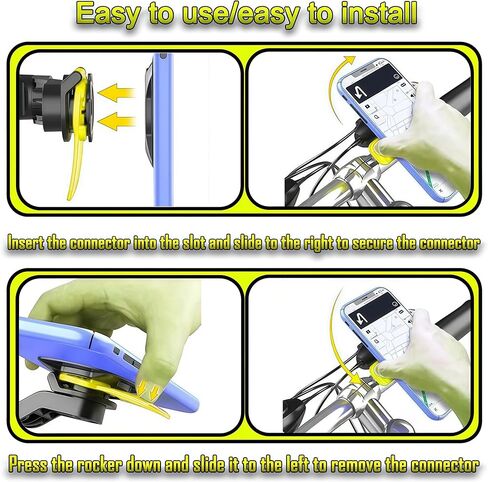 Easy to use/easy to install

Insert the connector into the slot and slide to the right to secure the connector

Press the rocker down and slide it to the left to remove the connector