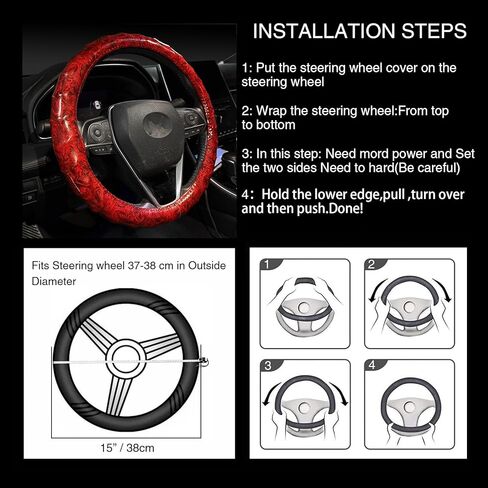 INSTALLATION STEPS

1: Put the steering wheel cover on the steering wheel

2: Wrap the steering wheel:From top to bottom

3: In this step: Need mord power and Set the two sides Need to hard(Be careful)

4: Hold the lower edge,pull ,turn over and then push.Done!

Fits Steering wheel 37-38 cm in Outside Diameter

15" / 38cm

1

2

3

4