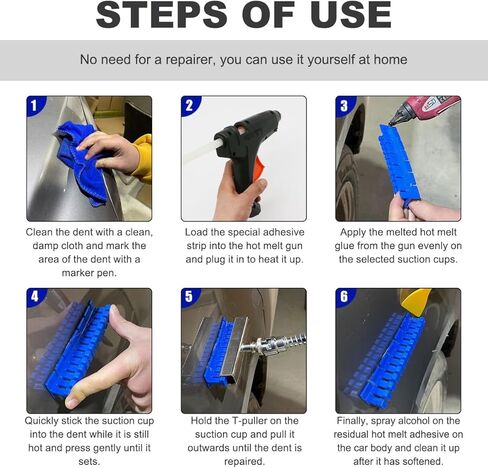 STEPS OF USE

No need for a repairer, you can use it yourself at home

1

Clean the dent with a clean, damp cloth and mark the area of the dent with a marker pen.

2

Load the special adhesive strip into the hot melt gun and plug it in to heat it up.

3

Apply the melted hot melt glue from the gun evenly on the selected suction cups.

4

Quickly stick the suction cup into the dent while it is still hot and press gently until it sets.

5

Hold the T-puller on the suction cup and pull it outwards until the dent is repaired.

6

Finally, spray alcohol on the residual hot melt adhesive on the car body and clean it up after it has softened.