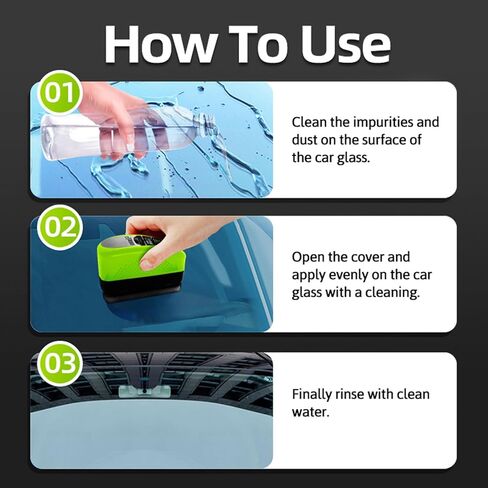 How To Use

01

Clean the impurities and dust on the surface of the car glass.

02

Open the cover and apply evenly on the car glass with a cleaning.

03

Finally rinse with clean water.