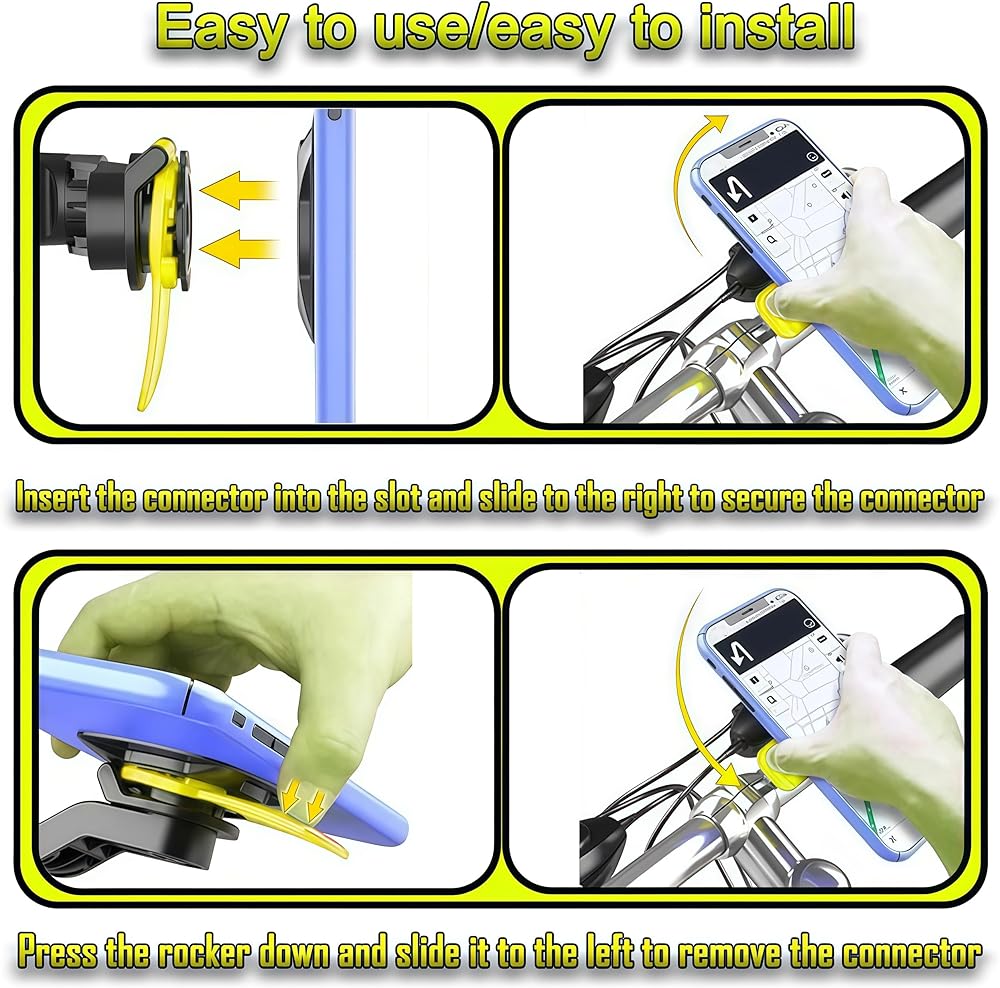 Easy to use/easy to install

Insert the connector into the slot and slide to the right to secure the connector

Press the rocker down and slide it to the left to remove the connector