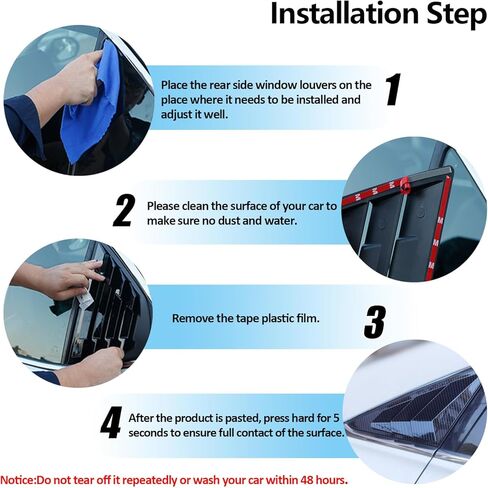 Installation Step

Place the rear side window louvers on the place where it needs to be installed and adjust it well.

1

2

Please clean the surface of your car to make sure no dust and water.

Remove the tape plastic film.

3

4

After the product is pasted, press hard for 5 seconds to ensure full contact of the surface.

Notice:Do not tear off it repeatedly or wash your car within 48 hours.