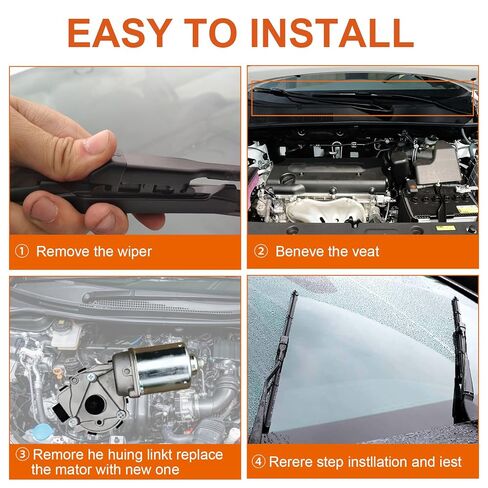 EASY TO INSTALL

① Remove the wiper

② Beneve the veat

③ Remore he huing linkt replace the mator with new one

④ Rerere step instllation and iest